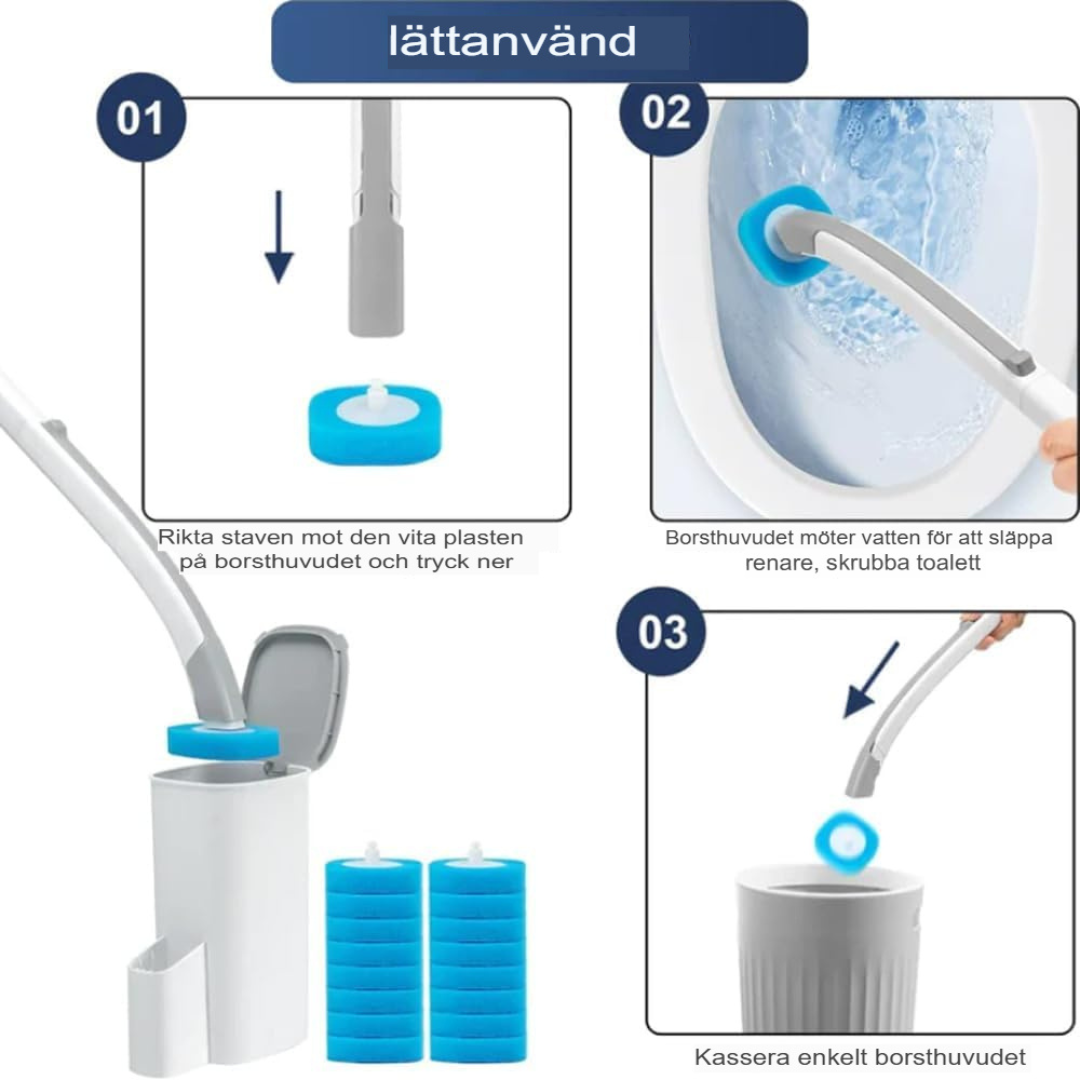 lättanvänd

01

Rikta staven mot den vita plasten på borsthuvudet och tryck ner

02

Borsthuvudet möter vatten för att släppa renare, skrubba toalett

03

Kassera enkelt borsthuvudet