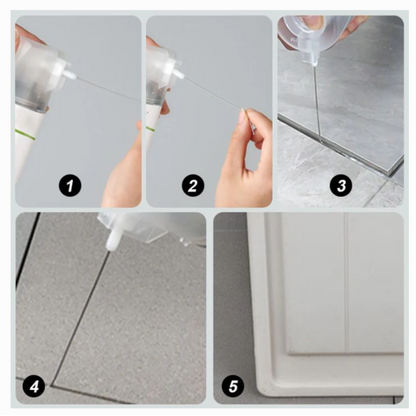 1

2

3

4

5