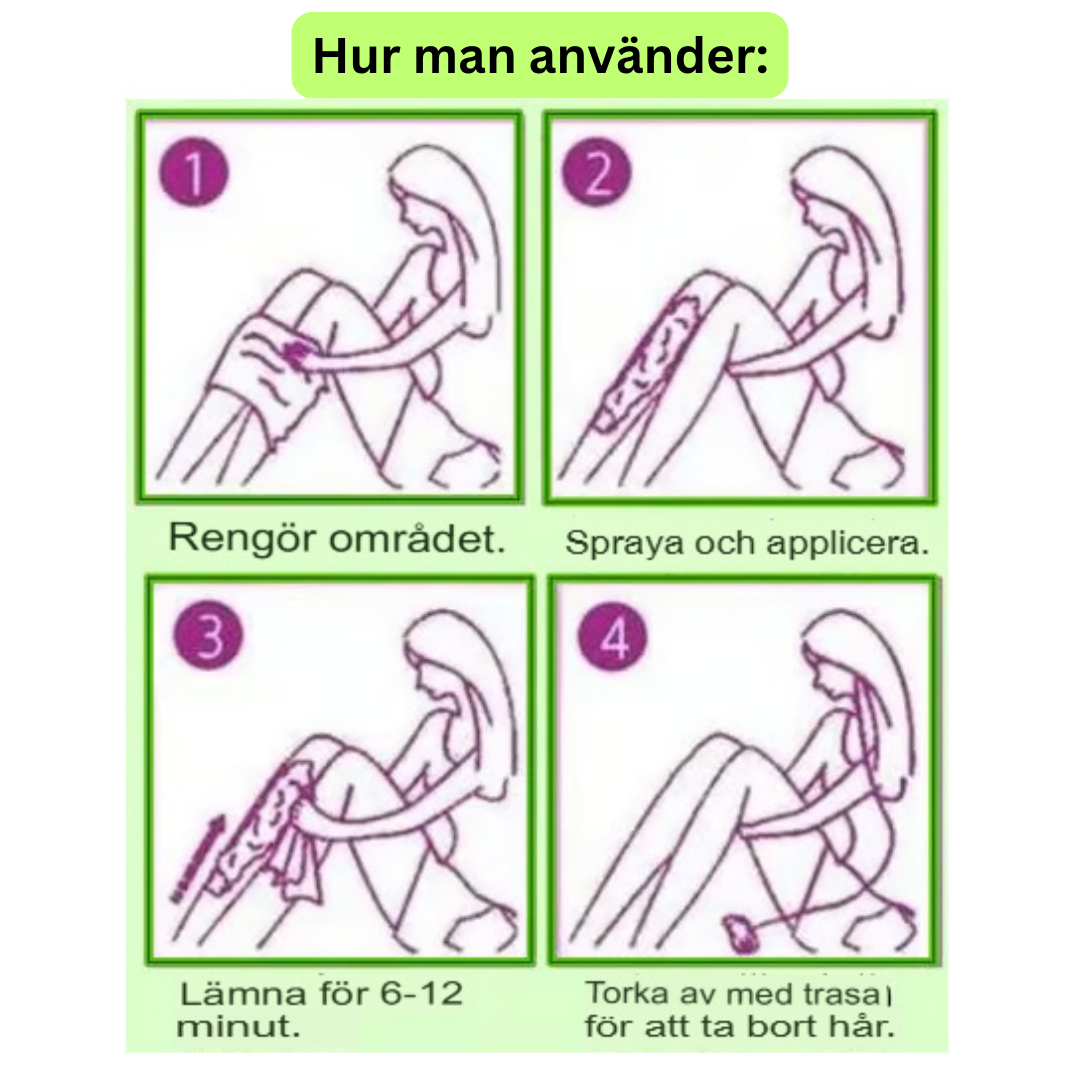 Hur man använder:

1

Rengör området.

2

Spraya och applicera.

3

Lämna för 6-12 minut.

4

Torka av med trasa för att ta bort hår.