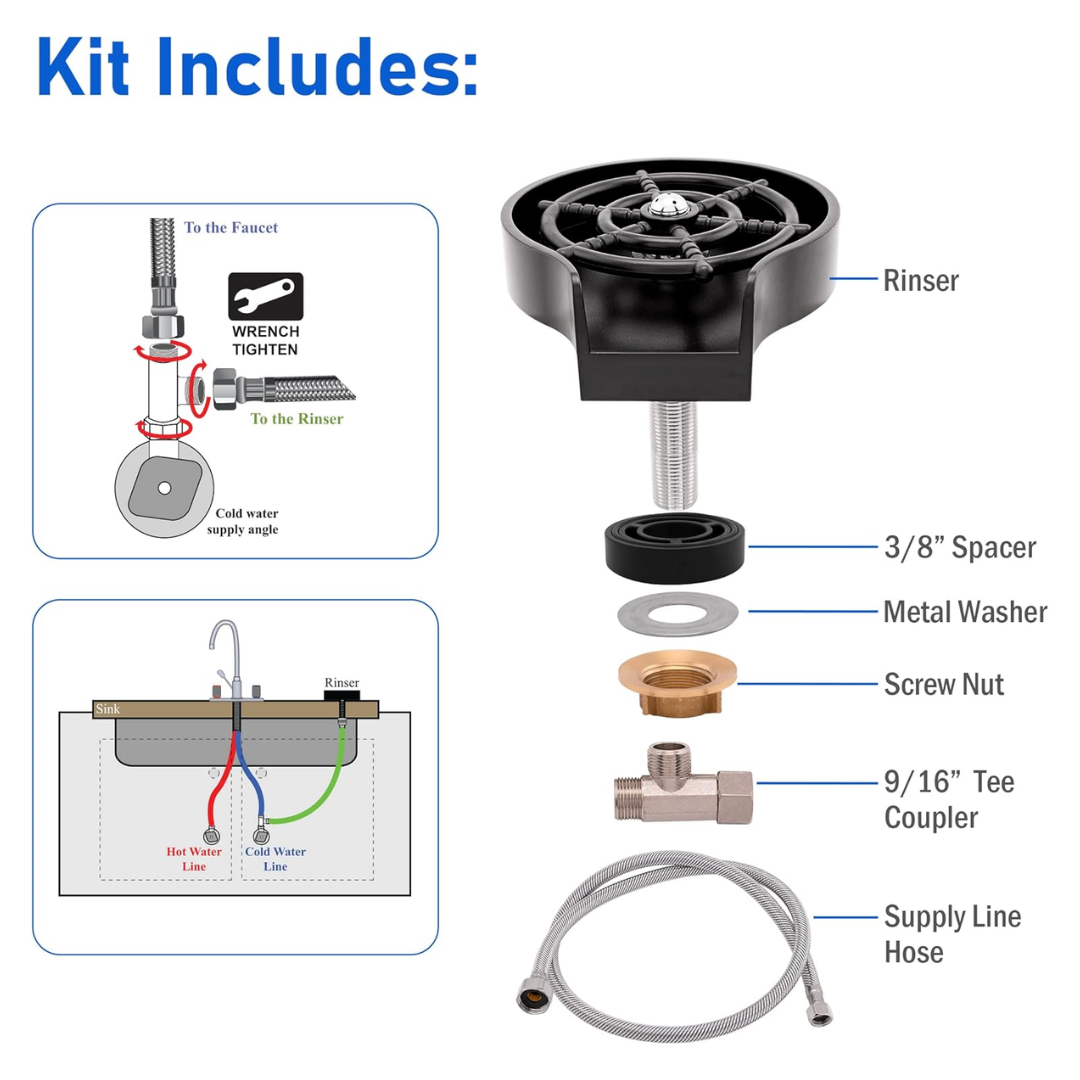 Kit Includes:

To the Faucet
WRENCH TIGHTEN
To the Rinser
Cold water supply angle

Rinser
Sink
Hot Water Line
Cold Water Line

Rinser

3/8” Spacer

Metal Washer

Screw Nut

9/16” Tee Coupler

Supply Line Hose